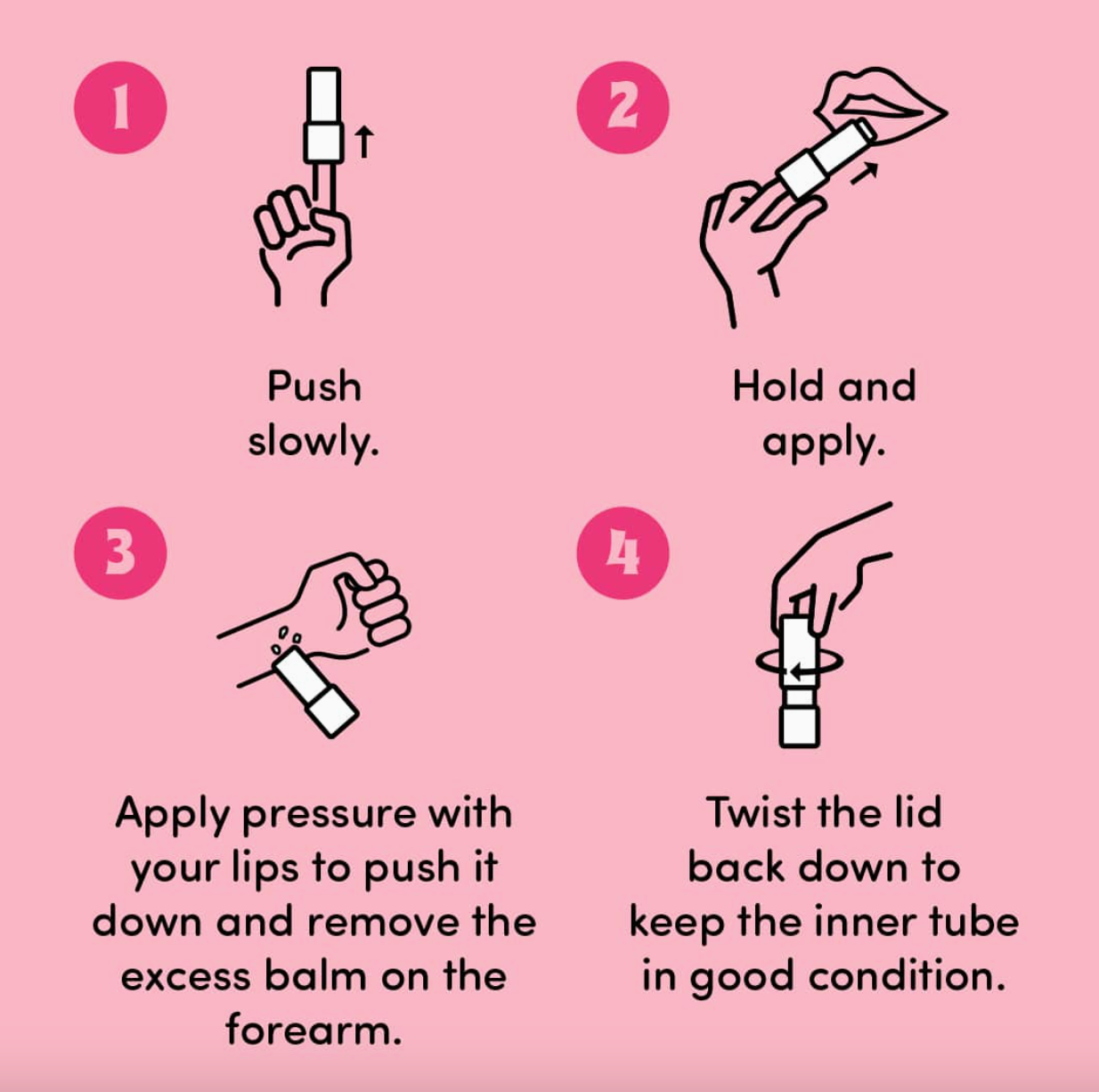 1

Push slowly.

2

Hold and apply.

3

Apply pressure with your lips to push it down and remove the excess balm on the forearm.

4

Twist the lid back down to keep the inner tube in good condition.